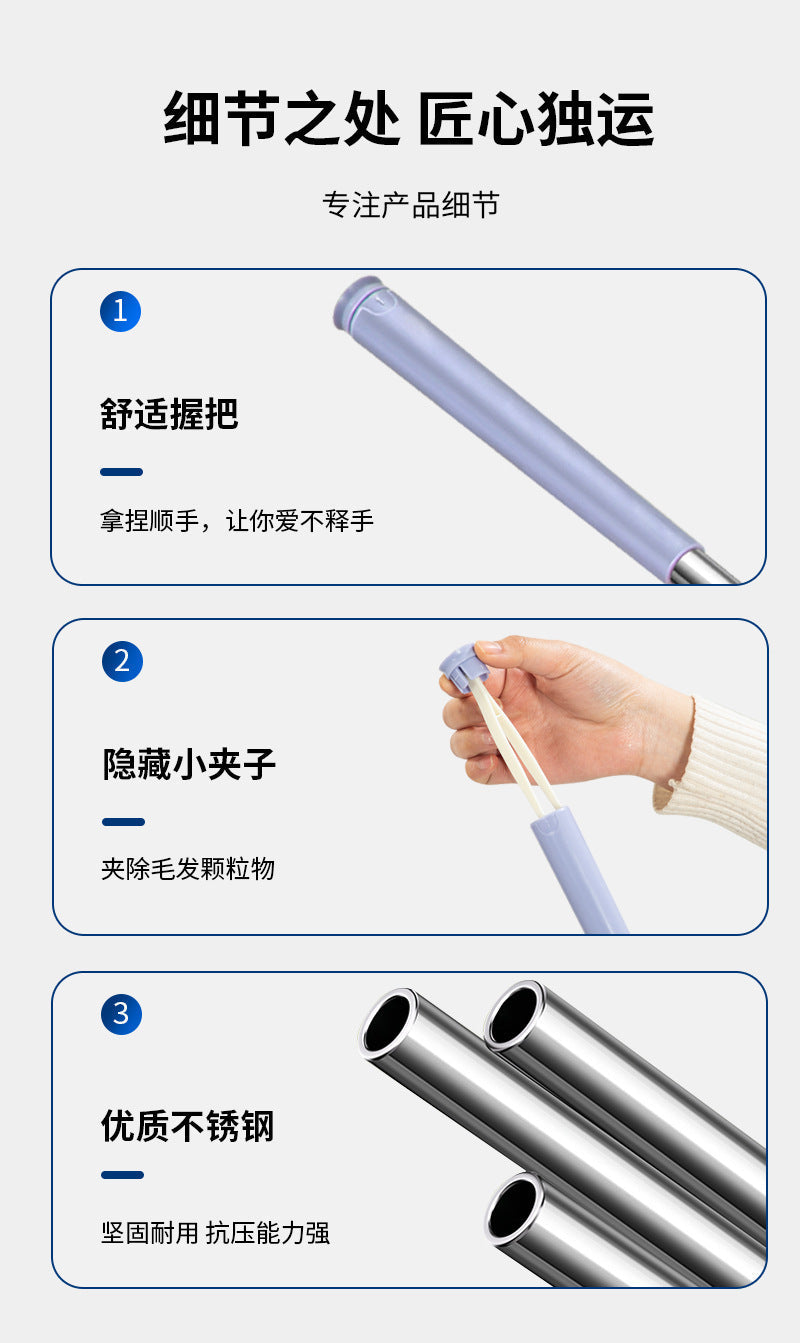 细节之处 匠心独运

专注产品细节

1

舒适握把

拿捏顺手，让你爱不释手

2

隐藏小夹子

夹除毛发颗粒物

3

优质不锈钢

坚固耐用 抗压能力强